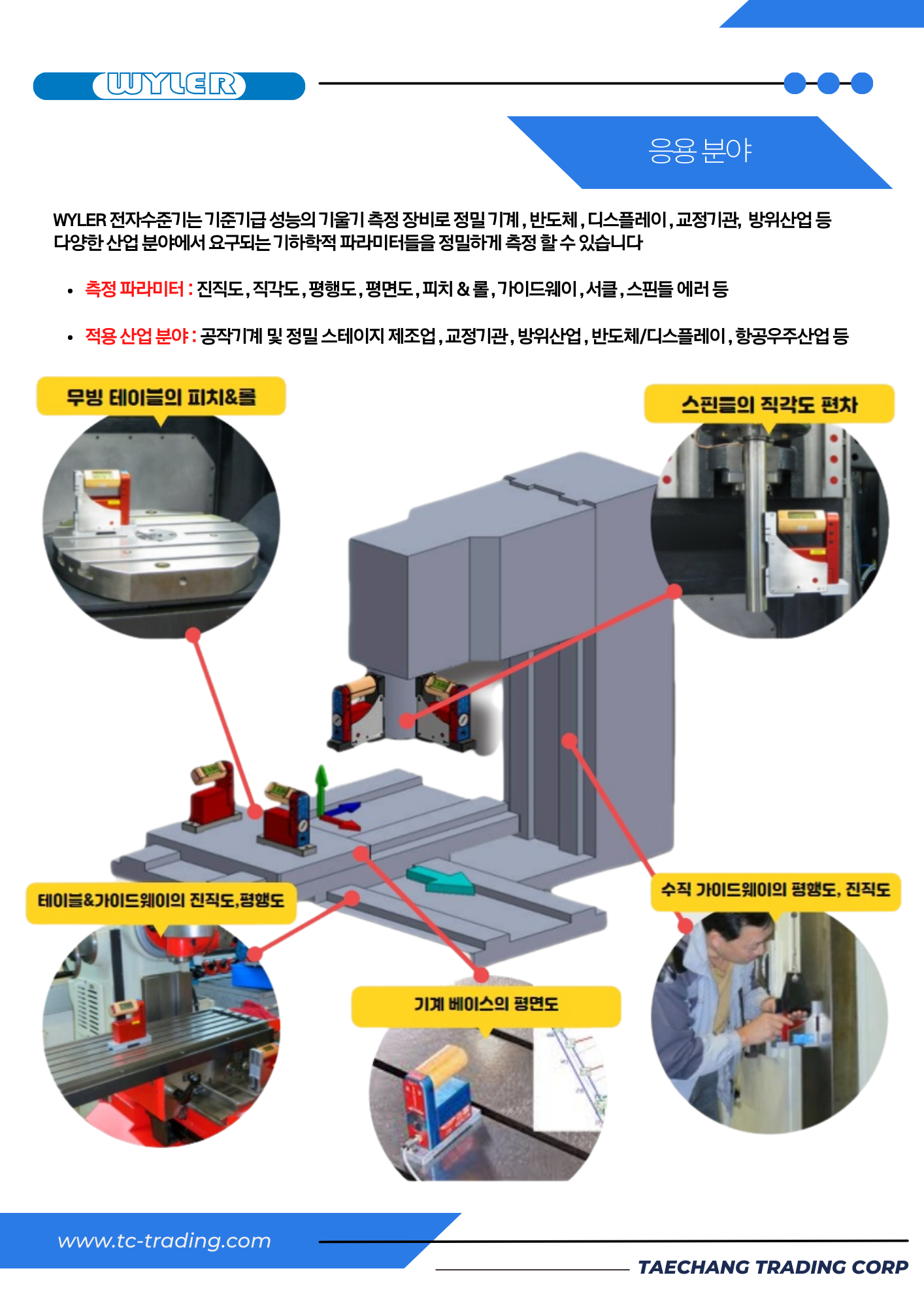 WYLER

응용 분야

WYLER 전자수준기는 기준기급 성능의 기울기 측정 장비로 정밀 기계, 반도체, 디스플레이, 교정기관, 방위산업 등 다양한 산업 분야에서 요구되는 기하학적 파라미터들을 정밀하게 측정 할 수 있습니다

• 측정 파라미터 : 진직도, 직각도, 평행도, 평면도, 피치 & 롤, 가이드웨이, 서클, 스핀들 에러 등

• 적용 산업 분야 : 공작기계 및 정밀 스테이지 제조업, 교정기관, 방위산업, 반도체/디스플레이, 항공우주산업 등

무빙 테이블의 피치&롤

스핀들의 직각도 편차

테이블&가이드웨이의 진직도,평행도

수직 가이드웨이의 평행도, 진직도

기계 베이스의 평면도

www.tc-trading.com

TAECHANG TRADING CORP