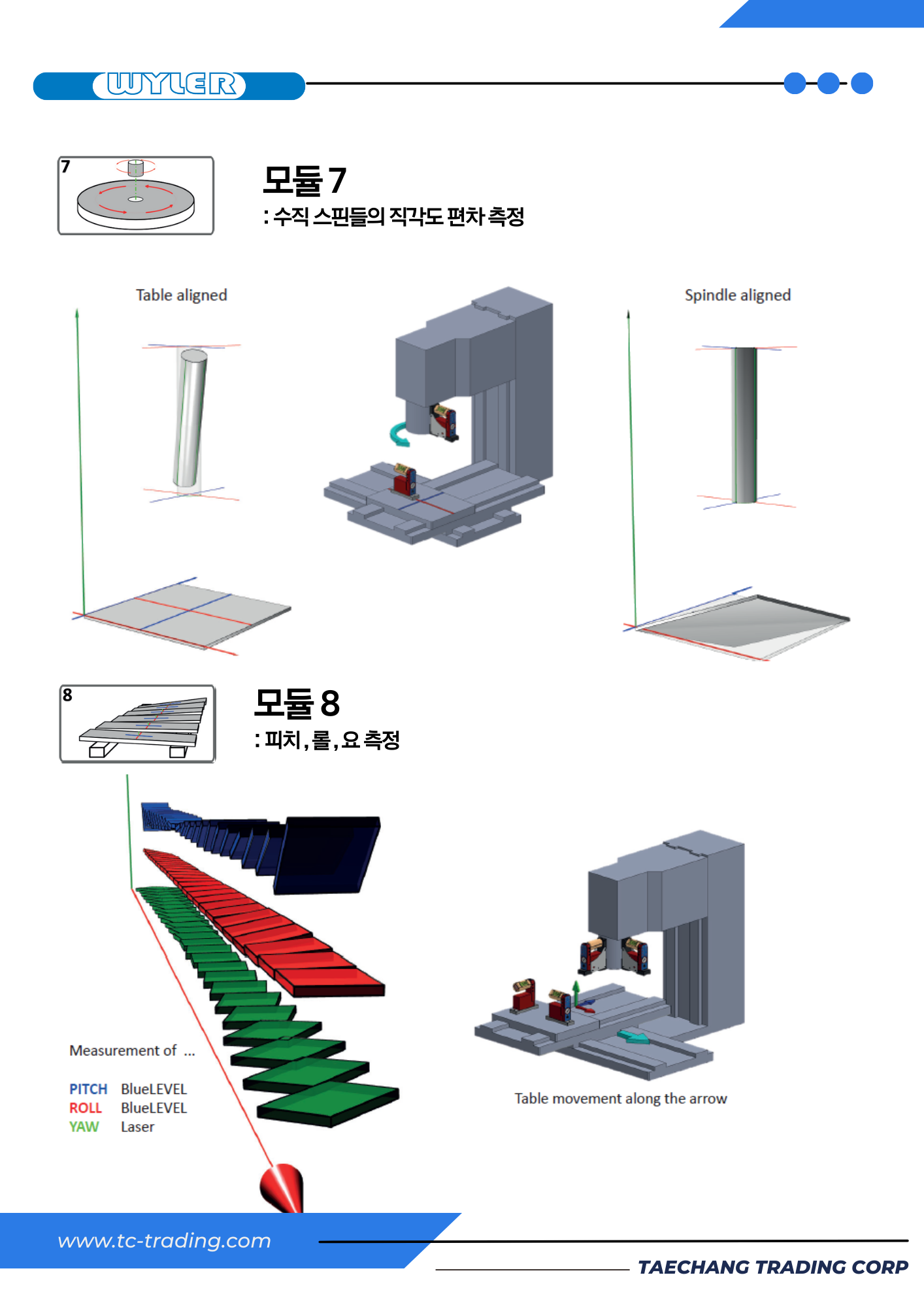 WYLER

7

모듈 7
: 수직 스핀들의 직각도 편차 측정

Table aligned

Spindle aligned

8

모듈 8
: 피치, 롤, 요 측정

Measurement of ...

PITCH BlueLEVEL
ROLL BlueLEVEL
YAW Laser

Table movement along the arrow

www.tc-trading.com

TAECHANG TRADING CORP